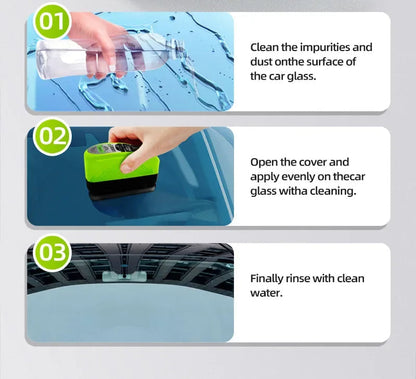 01

Clean the impurities and dust onthe surface of the car glass.

02

Open the cover and apply evenly on thecar glass witha cleaning.

03

Finally rinse with clean water.